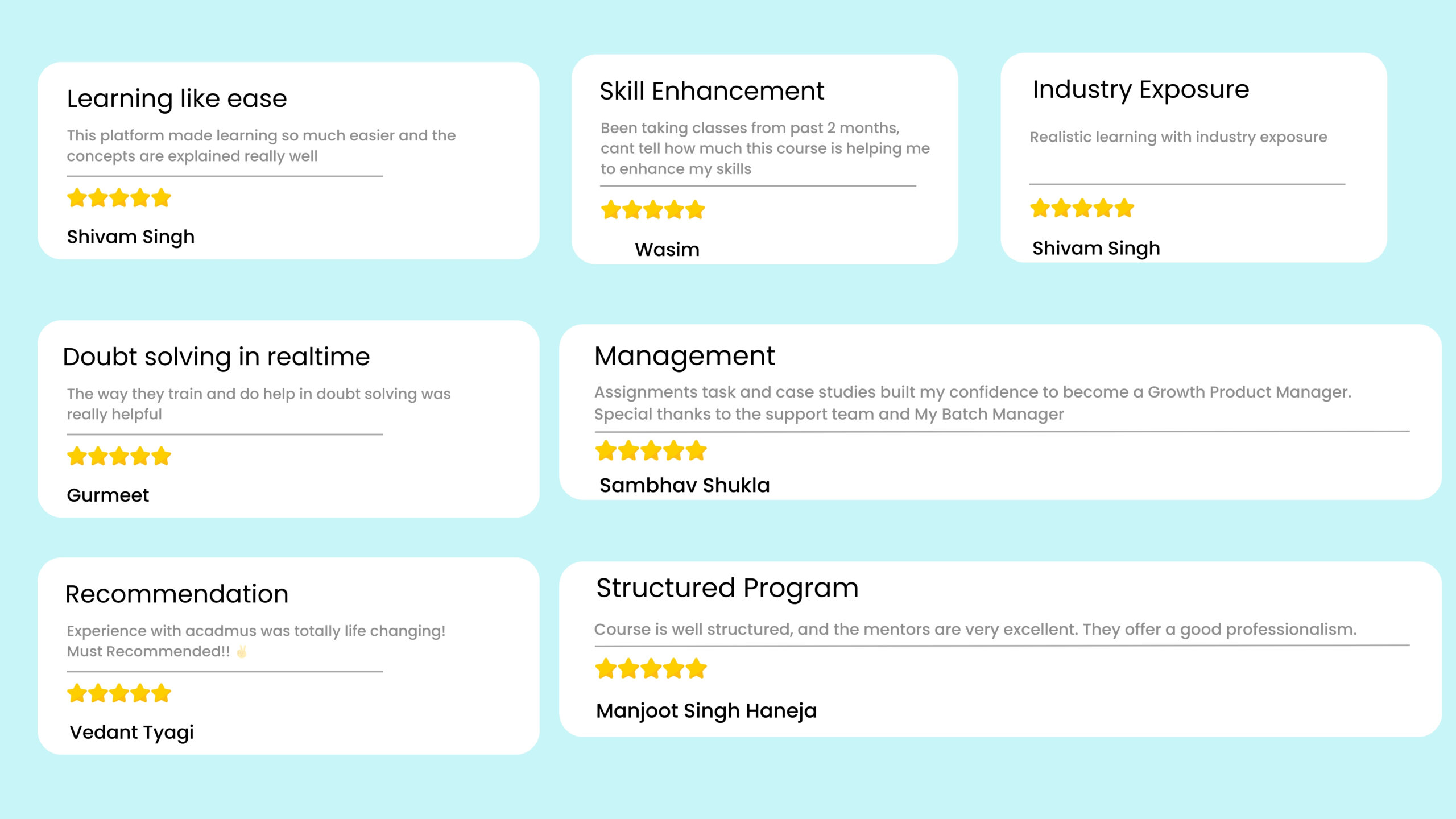 Learning like ease

This platform made learning so much easier and the concepts are explained really well

Shivam Singh

Skill Enhancement

Been taking classes from past 2 months, cant tell how much this course is helping me to enhance my skills

Wasim

Industry Exposure

Realistic learning with industry exposure

Shivam Singh

Doubt solving in realtime

The way they train and do help in doubt solving was really helpful

Gurmeet

Management

Assignments task and case studies built my confidence to become a Growth Product Manager. Special thanks to the support team and My Batch Manager

Sambhav Shukla

Recommendation

Experience with acadmus was totally life changing! Must Recommended!! ✌

Vedant Tyagi

Structured Program

Course is well structured, and the mentors are very excellent. They offer a good professionalism.

Manjoot Singh Haneja